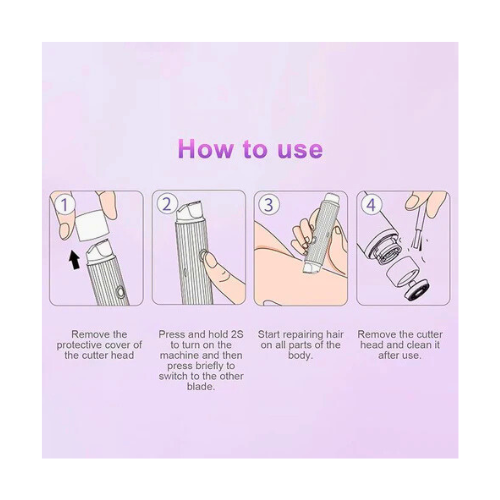 How to use

1

Remove the protective cover of the cutter head

2

Press and hold 2S to turn on the machine and then press briefly to switch to the other blade.

3

Start repairing hair on all parts of the body.

4

Remove the cutter head and clean it after use.