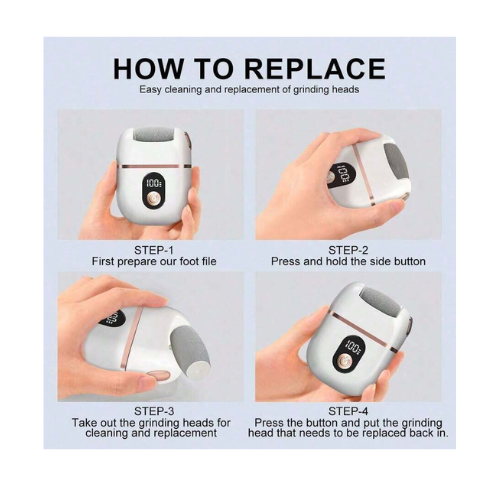 HOW TO REPLACE
Easy cleaning and replacement of grinding heads

100

STEP-1
First prepare our foot file

100

STEP-2
Press and hold the side button

STEP-3
Take out the grinding heads for cleaning and replacement

100

STEP-4
Press the button and put the grinding head that needs to be replaced back in.