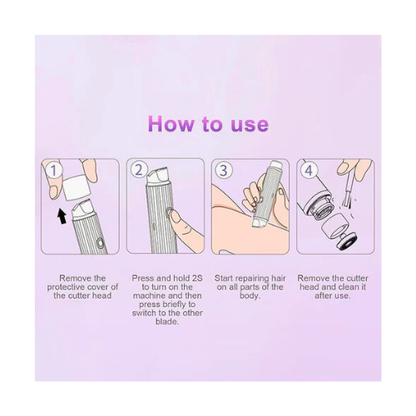 How to use

1

Remove the protective cover of the cutter head

2

Press and hold 2S to turn on the machine and then press briefly to switch to the other blade.

3

Start repairing hair on all parts of the body.

4

Remove the cutter head and clean it after use.