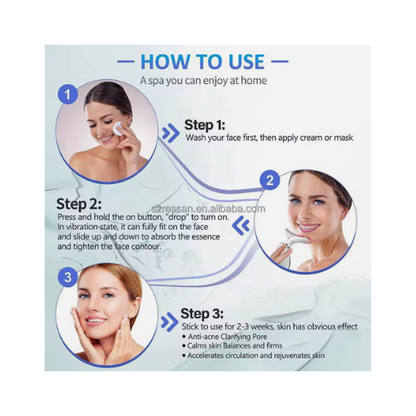 — HOW TO USE —
A spa you can enjoy at home

1

Step 1:
Wash your face first, then apply cream or mask

2

Step 2:
Press and hold the on button, "drop" to turn on. In vibration state, it can fully fit on the face and slide up and down to absorb the essence and tighten the face contour.

szressan.en.alibaba.com

3

Step 3:
Stick to use for 2-3 weeks, skin has obvious effect
• Anti-acne Clarifying Pore
• Calms skin Balances and firms
• Accelerates circulation and rejuvenates skin