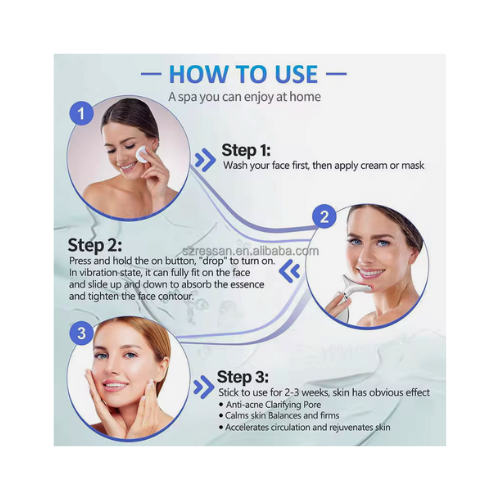 — HOW TO USE —
A spa you can enjoy at home

1

Step 1:
Wash your face first, then apply cream or mask

2

Step 2:
Press and hold the on button, "drop" to turn on. In vibration state, it can fully fit on the face and slide up and down to absorb the essence and tighten the face contour.

szressan.en.alibaba.com

3

Step 3:
Stick to use for 2-3 weeks, skin has obvious effect
• Anti-acne Clarifying Pore
• Calms skin Balances and firms
• Accelerates circulation and rejuvenates skin