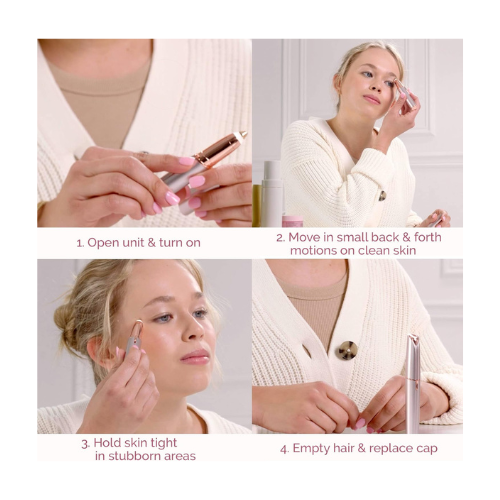 1. Open unit & turn on

2. Move in small back & forth motions on clean skin

3. Hold skin tight in stubborn areas

4. Empty hair & replace cap