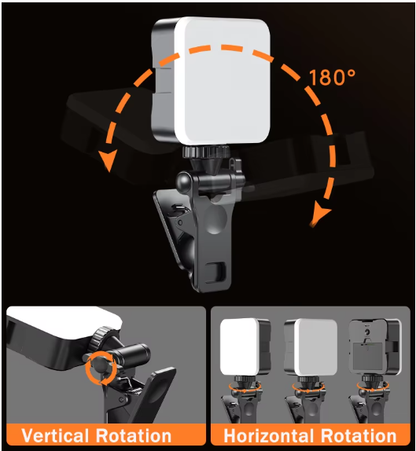 180°

Vertical Rotation

Horizontal Rotation